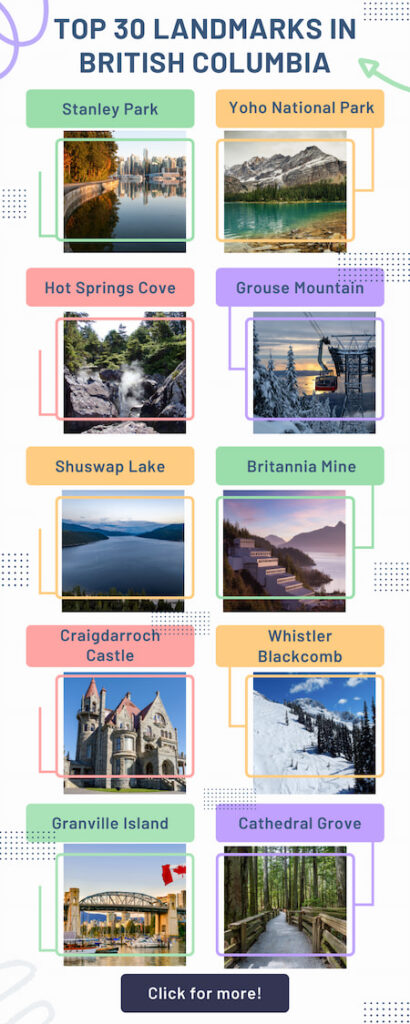 TOP 30 LANDMARKS IN BRITISH COLUMBIA

Stanley Park

Yoho National Park

Hot Springs Cove

Grouse Mountain

Shuswap Lake

Britannia Mine

Craigdarroch Castle

Whistler Blackcomb

Granville Island

Cathedral Grove

Click for more!